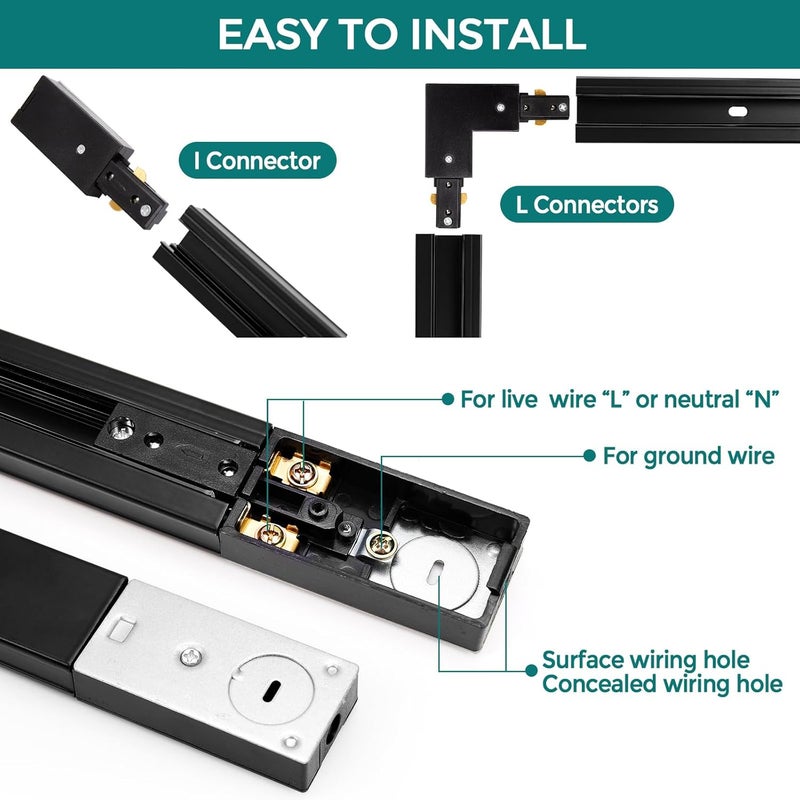 EASY TO INSTALL

I Connector

L Connectors

For live wire “L” or neutral “N”

For ground wire

Surface wiring hole
Concealed wiring hole